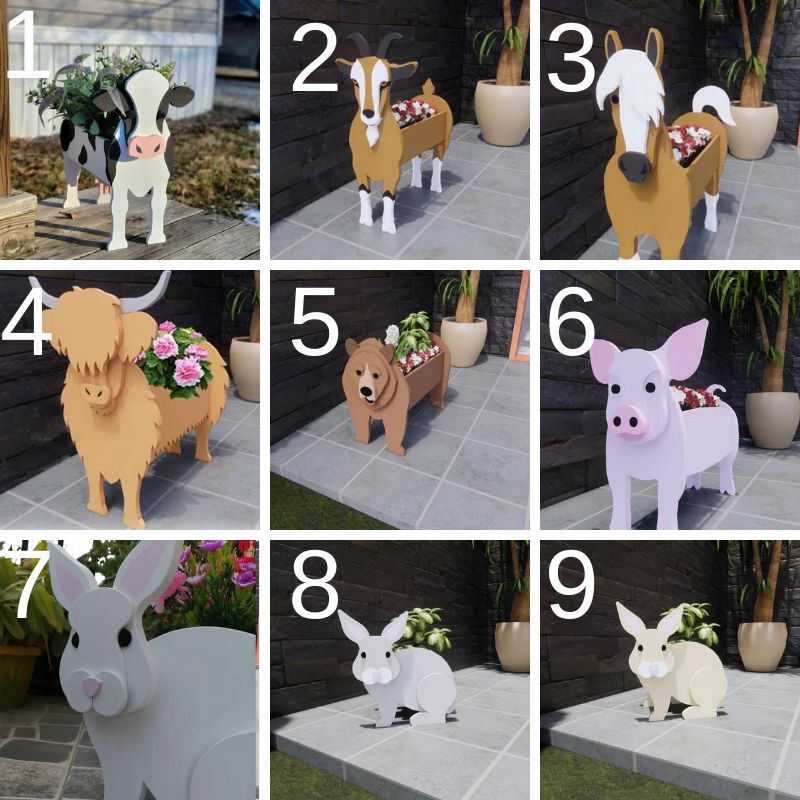 1
2
3
4
5
6
7
8
9